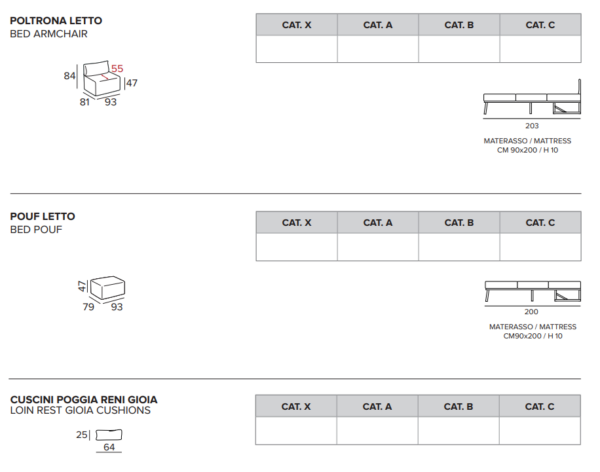 POLTRONA LETTO
BED ARMCHAIR

84
55
47
81 93

| CAT. X | CAT. A | CAT. B | CAT. C |
|---|---|---|---|
| | | | |

203
MATERASSO / MATTRESS
CM 90x200 / H 10

POUF LETTO
BED POUF

47
79 93

| CAT. X | CAT. A | CAT. B | CAT. C |
|---|---|---|---|
| | | | |

200
MATERASSO / MATTRESS
CM90x200 / H 10

CUSCINI POGGIA RENI GIOIA
LOIN REST GIOIA CUSHIONS

25
64

| CAT. X | CAT. A | CAT. B | CAT. C |
|---|---|---|---|
| | | | |