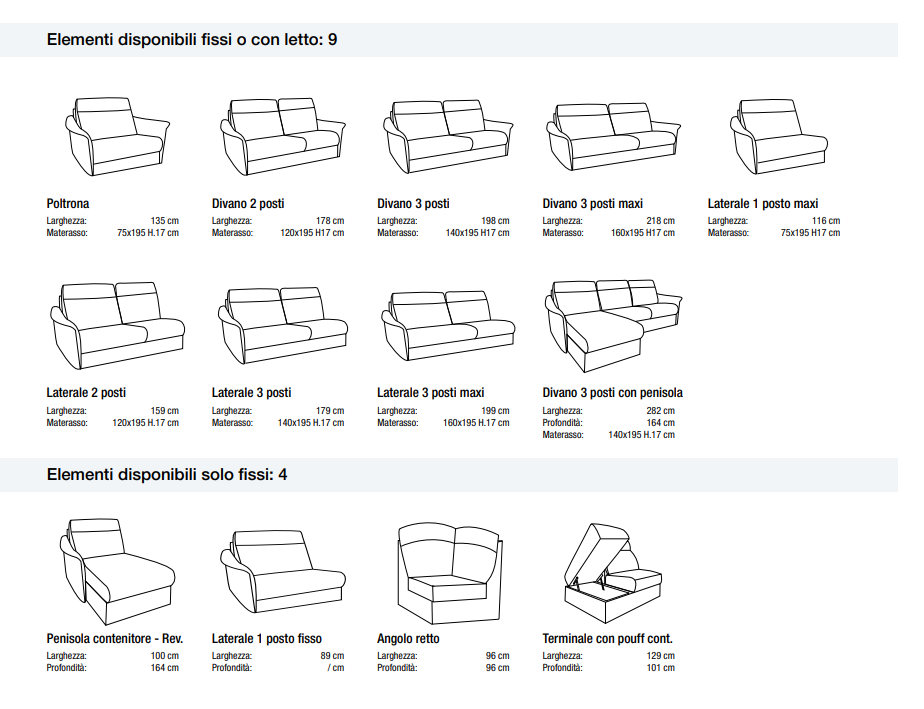 Elementi disponibili fissi o con letto: 9

Poltrona
Larghezza: 135 cm
Materasso: 75x195 H.17 cm

Divano 2 posti
Larghezza: 178 cm
Materasso: 120x195 H17 cm

Divano 3 posti
Larghezza: 198 cm
Materasso: 140x195 H17 cm

Divano 3 posti maxi
Larghezza: 218 cm
Materasso: 160x195 H17 cm

Laterale 1 posto maxi
Larghezza: 116 cm
Materasso: 75x195 H17 cm

Laterale 2 posti
Larghezza: 159 cm
Materasso: 120x195 H.17 cm

Laterale 3 posti
Larghezza: 179 cm
Materasso: 140x195 H.17 cm

Laterale 3 posti maxi
Larghezza: 199 cm
Materasso: 160x195 H.17 cm

Divano 3 posti con penisola
Larghezza: 282 cm
Profondità: 164 cm
Materasso: 140x195 H.17 cm

Elementi disponibili solo fissi: 4

Penisola contenitore - Rev.
Larghezza: 100 cm
Profondità: 164 cm

Laterale 1 posto fisso
Larghezza: 89 cm
Profondità: / cm

Angolo retto
Larghezza: 96 cm
Profondità: 96 cm

Terminale con pouff cont.
Larghezza: 129 cm
Profondità: 101 cm