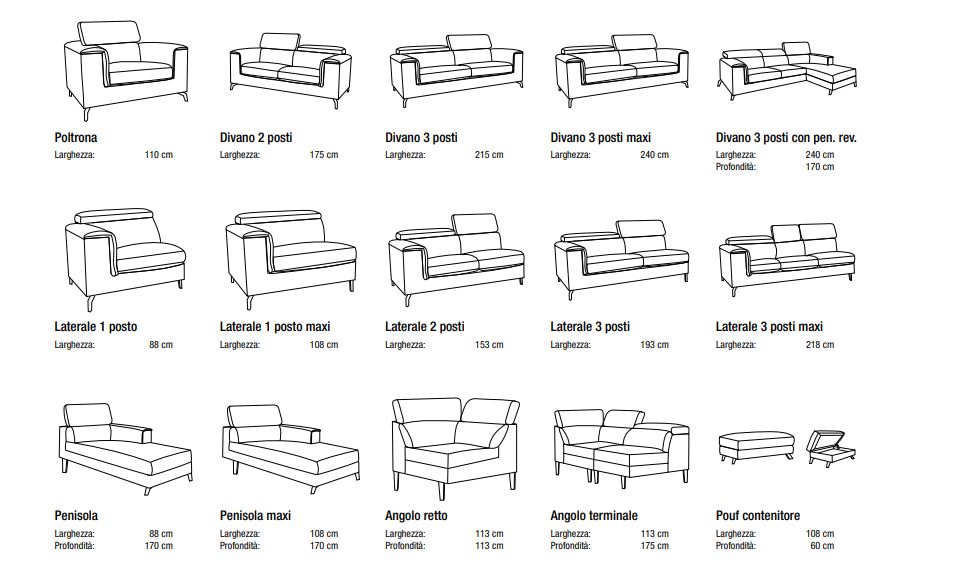 Poltrona
Larghezza: 110 cm

Divano 2 posti
Larghezza: 175 cm

Divano 3 posti
Larghezza: 215 cm

Divano 3 posti maxi
Larghezza: 240 cm

Divano 3 posti con pen. rev.
Larghezza: 240 cm
Profondità: 170 cm

Laterale 1 posto
Larghezza: 88 cm

Laterale 1 posto maxi
Larghezza: 108 cm

Laterale 2 posti
Larghezza: 153 cm

Laterale 3 posti
Larghezza: 193 cm

Laterale 3 posti maxi
Larghezza: 218 cm

Penisola
Larghezza: 88 cm
Profondità: 170 cm

Penisola maxi
Larghezza: 108 cm
Profondità: 170 cm

Angolo retto
Larghezza: 113 cm
Profondità: 113 cm

Angolo terminale
Larghezza: 113 cm
Profondità: 175 cm

Pouf contenitore
Larghezza: 108 cm
Profondità: 60 cm