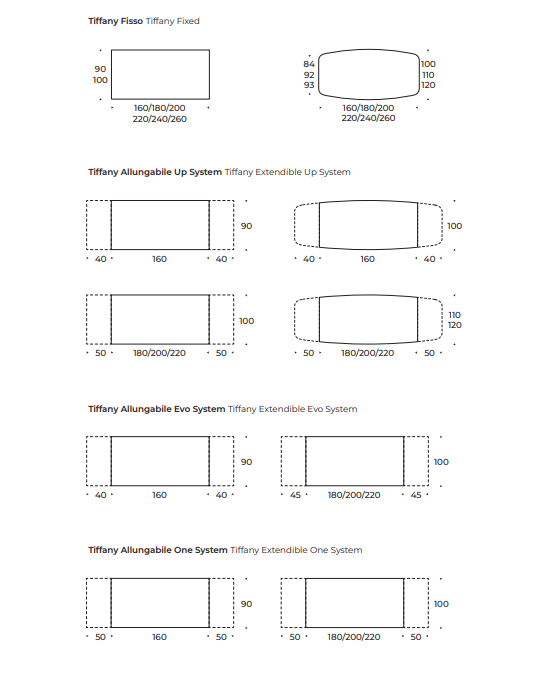 **Tiffany Fisso** Tiffany Fixed

90
100
160/180/200
220/240/260

84
92
93
100
110
120
160/180/200
220/240/260

**Tiffany Allungabile Up System** Tiffany Extendible Up System

90
40 160 40

100
40 160 40

100
50 180/200/220 50

110
120
50 180/200/220 50

**Tiffany Allungabile Evo System** Tiffany Extendible Evo System

90
40 160 40

100
45 180/200/220 45

**Tiffany Allungabile One System** Tiffany Extendible One System

90
50 160 50

100
50 180/200/220 50